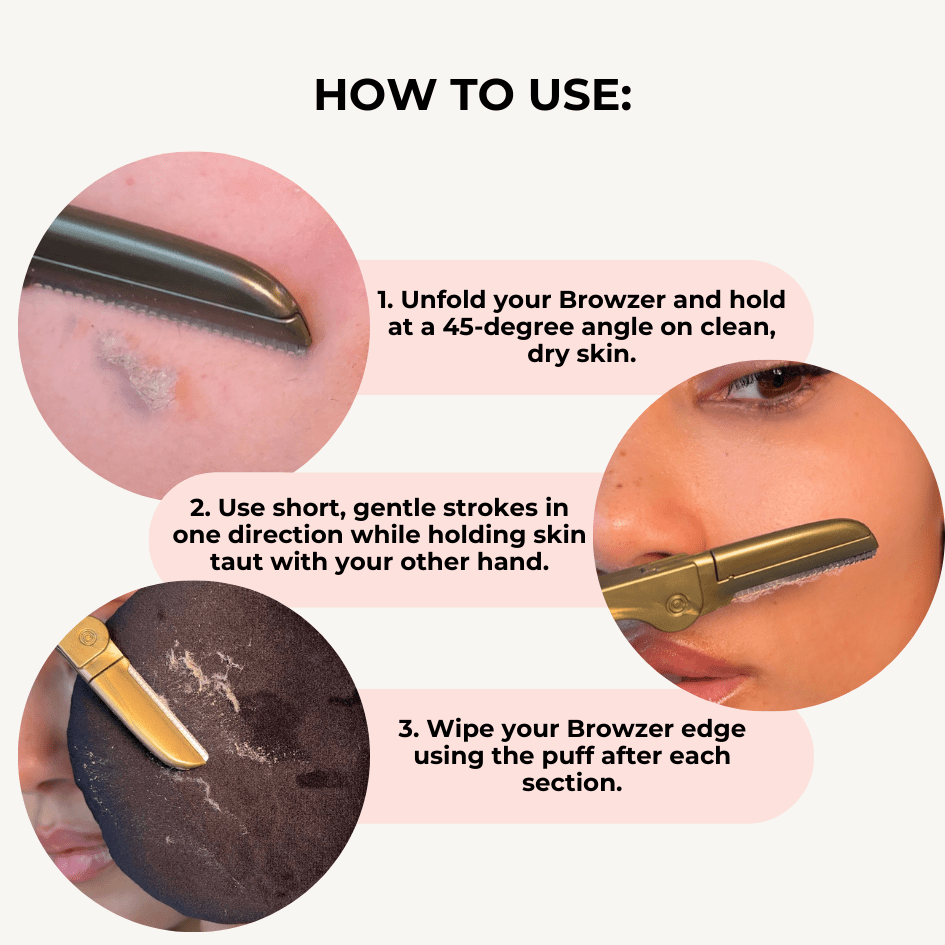 HOW TO USE:

1. Unfold your Browzer and hold at a 45-degree angle on clean, dry skin.

2. Use short, gentle strokes in one direction while holding skin taut with your other hand.

3. Wipe your Browzer edge using the puff after each section.