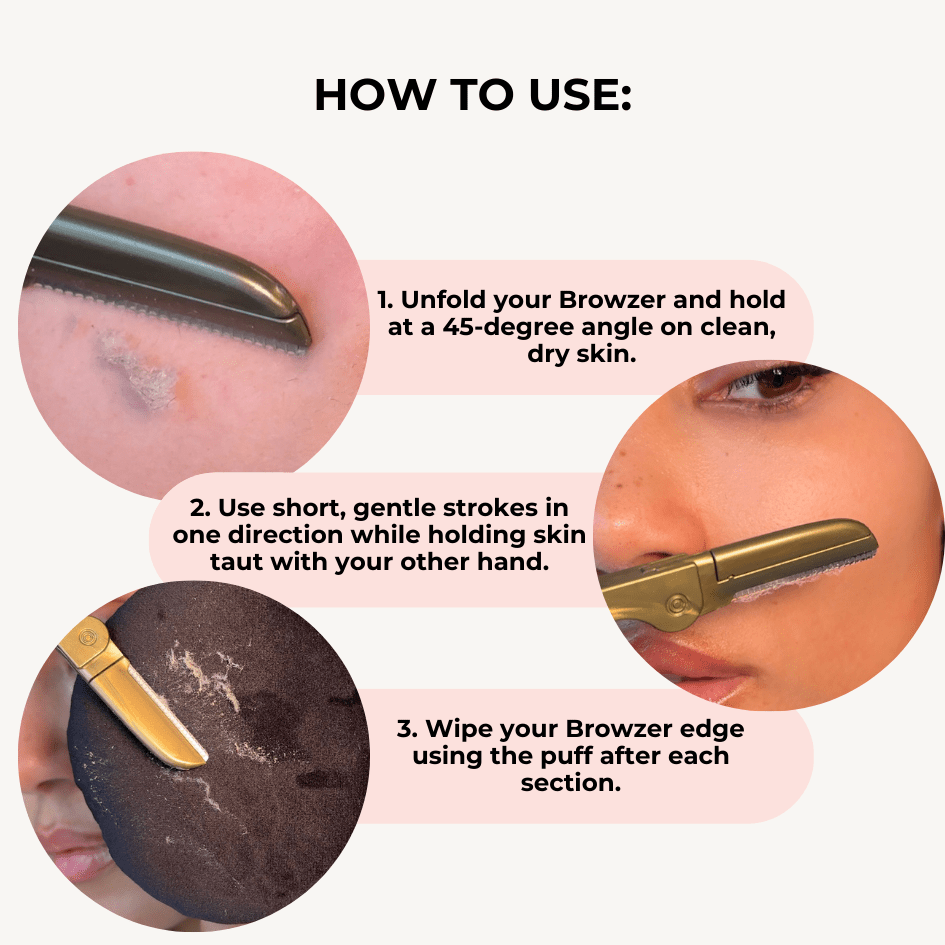 HOW TO USE:

1. Unfold your Browzer and hold at a 45-degree angle on clean, dry skin.

2. Use short, gentle strokes in one direction while holding skin taut with your other hand.

3. Wipe your Browzer edge using the puff after each section.