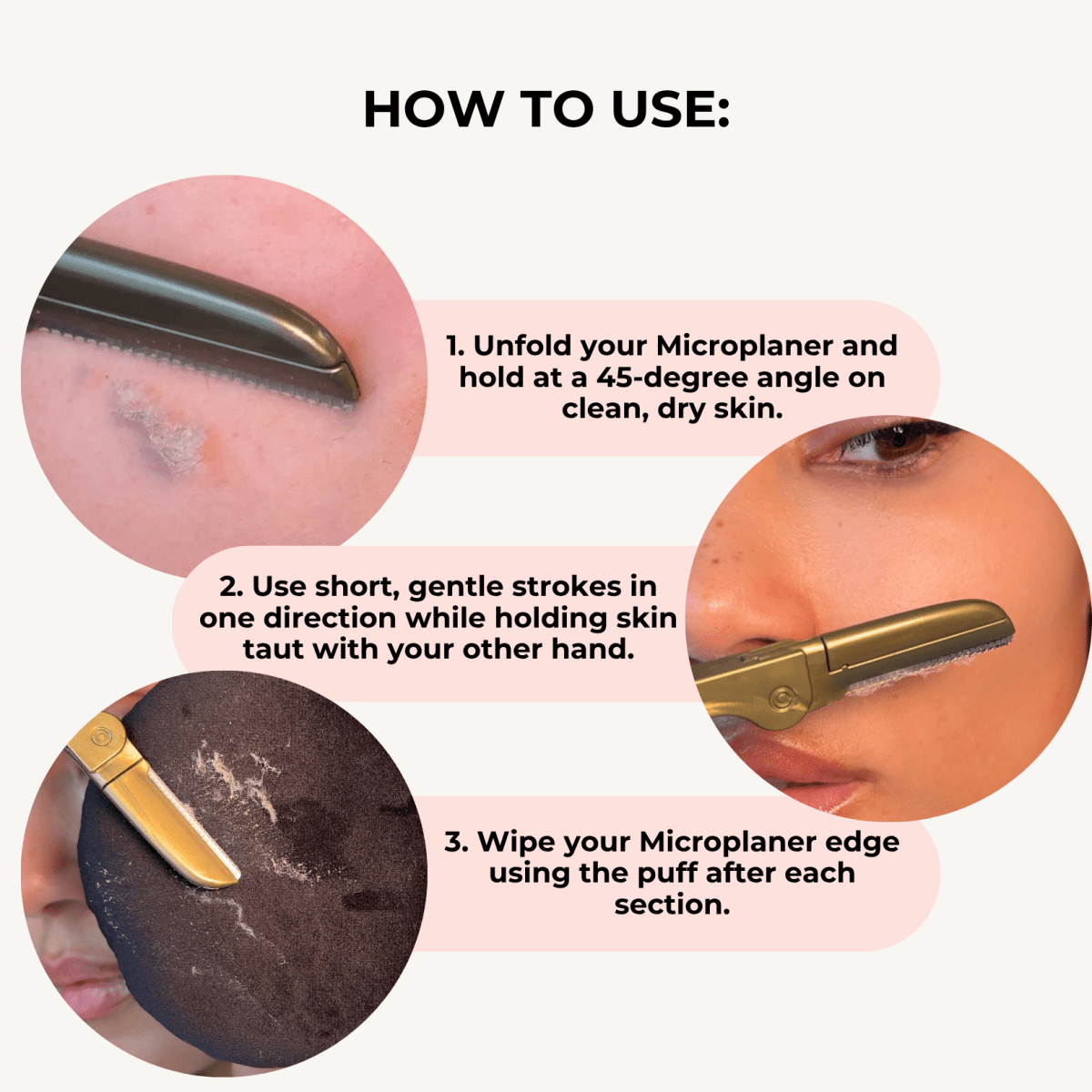 HOW TO USE:

1. Unfold your Microplaner and hold at a 45-degree angle on clean, dry skin.

2. Use short, gentle strokes in one direction while holding skin taut with your other hand.

3. Wipe your Microplaner edge using the puff after each section.