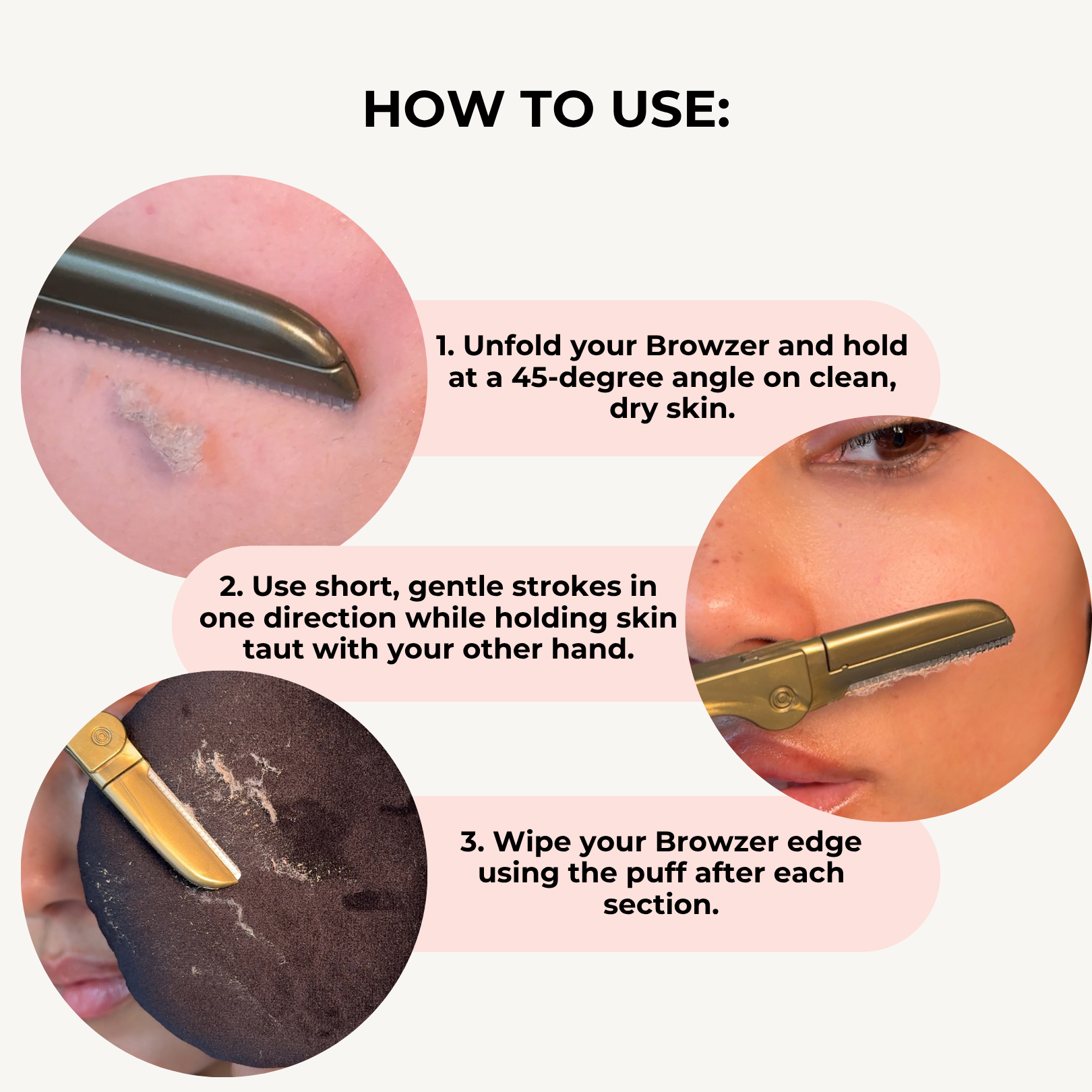 HOW TO USE:

1. Unfold your Browzer and hold at a 45-degree angle on clean, dry skin.

2. Use short, gentle strokes in one direction while holding skin taut with your other hand.

3. Wipe your Browzer edge using the puff after each section.